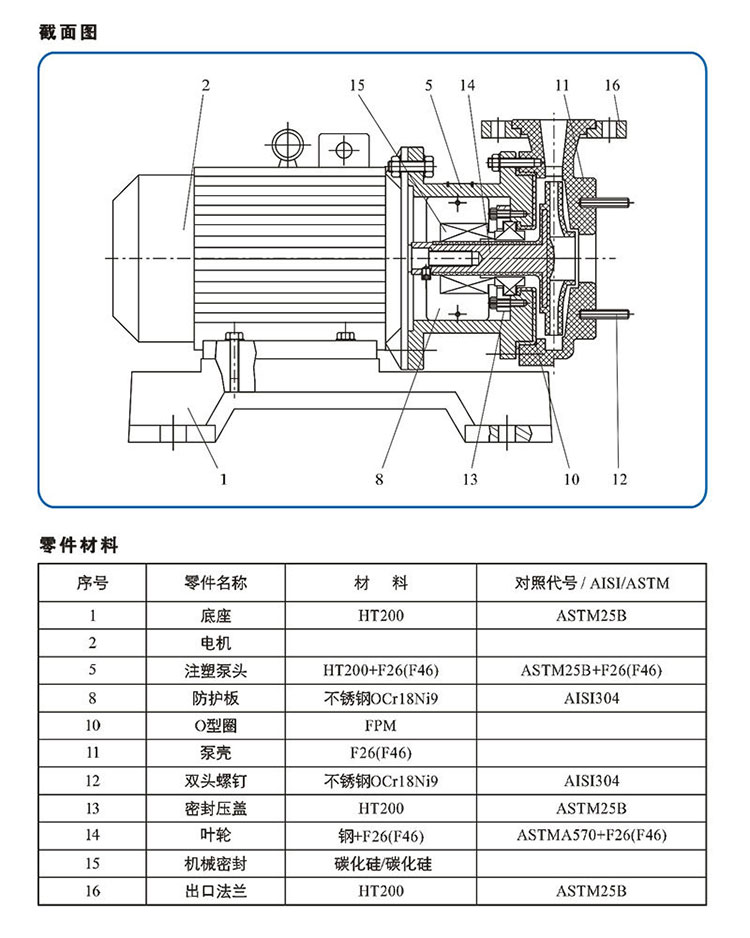 截面图

2
15
5
14
11
16
1
8
13
10
12

零件材料

| 序号 | 零件名称 | 材　料 | 对照代号 / AISI/ASTM |
|---|---|---|---|
| 1 | 底座 | HT200 | ASTM25B |
| 2 | 电机 | | |
| 5 | 注塑泵头 | HT200+F26(F46) | ASTM25B+F26(F46) |
| 8 | 防护板 | 不锈钢OCr18Ni9 | AISI304 |
| 10 | O型圈 | FPM | |
| 11 | 泵壳 | F26(F46) | |
| 12 | 双头螺钉 | 不锈钢OCr18Ni9 | AISI304 |
| 13 | 密封压盖 | HT200 | ASTM25B |
| 14 | 叶轮 | 钢+F26(F46) | ASTMA570+F26(F46) |
| 15 | 机械密封 | 碳化硅/碳化硅 | |
| 16 | 出口法兰 | HT200 | ASTM25B |