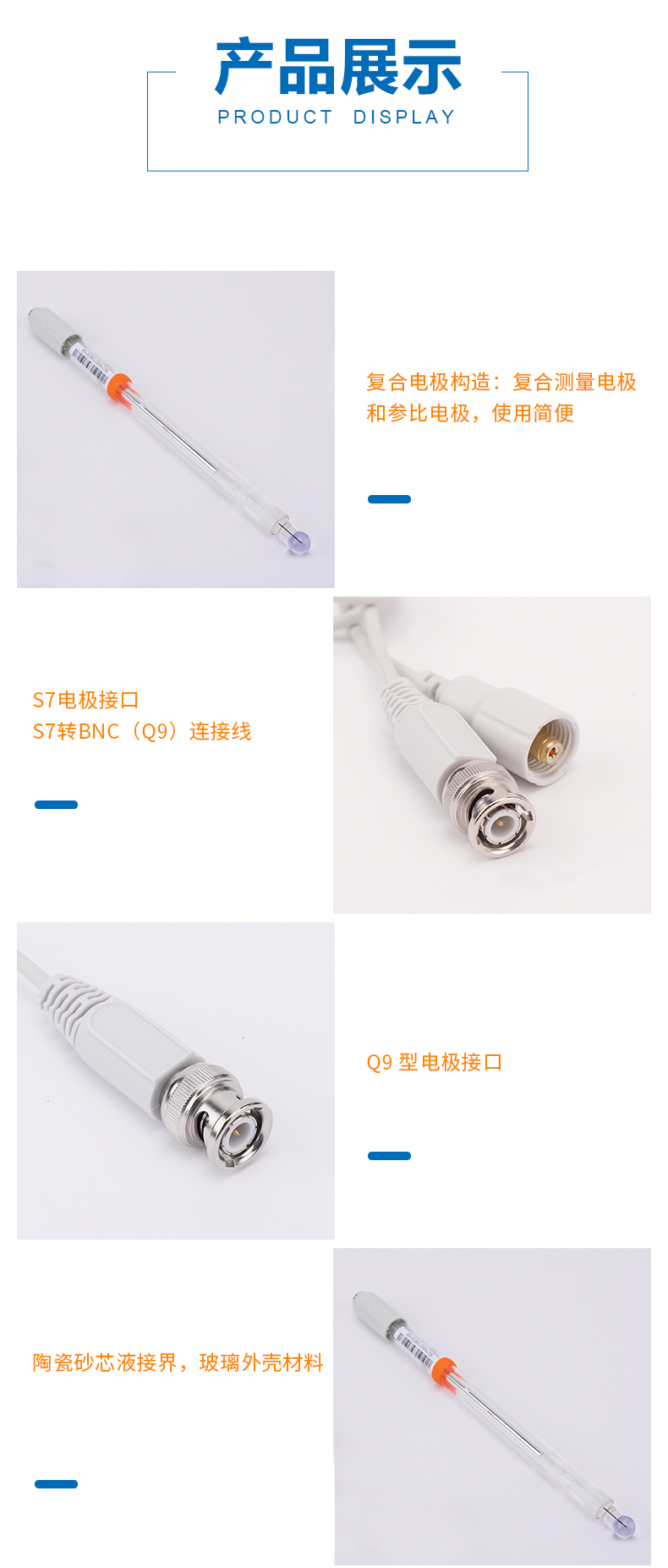 产品展示
PRODUCT DISPLAY

复合电极构造：复合测量电极和参比电极，使用简便

S7电极接口
S7转BNC（Q9）连接线

Q9 型电极接口

陶瓷砂芯液接界，玻璃外壳材料